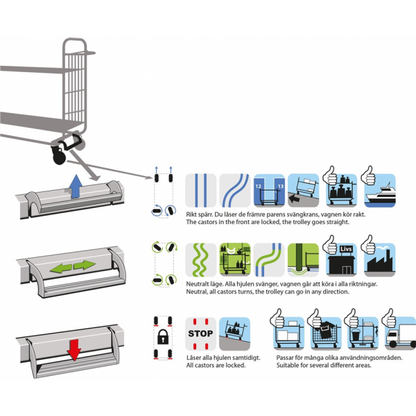 12 13

Rikt spärr. Du låser de främre parens svängkrans, vagnen kör rakt.
The castors in the front are locked, the trolley goes straight.

Livs

Neutralt läge. Alla hjulen svänger, vagnen går att köra i alla riktningar.
Neutral, all castors turns, the trolley can go in any direction.

STOP

Låser alla hjulen samtidigt.
All castors are locked.

Passar för många olika användningsområden.
Suitable for several different areas.