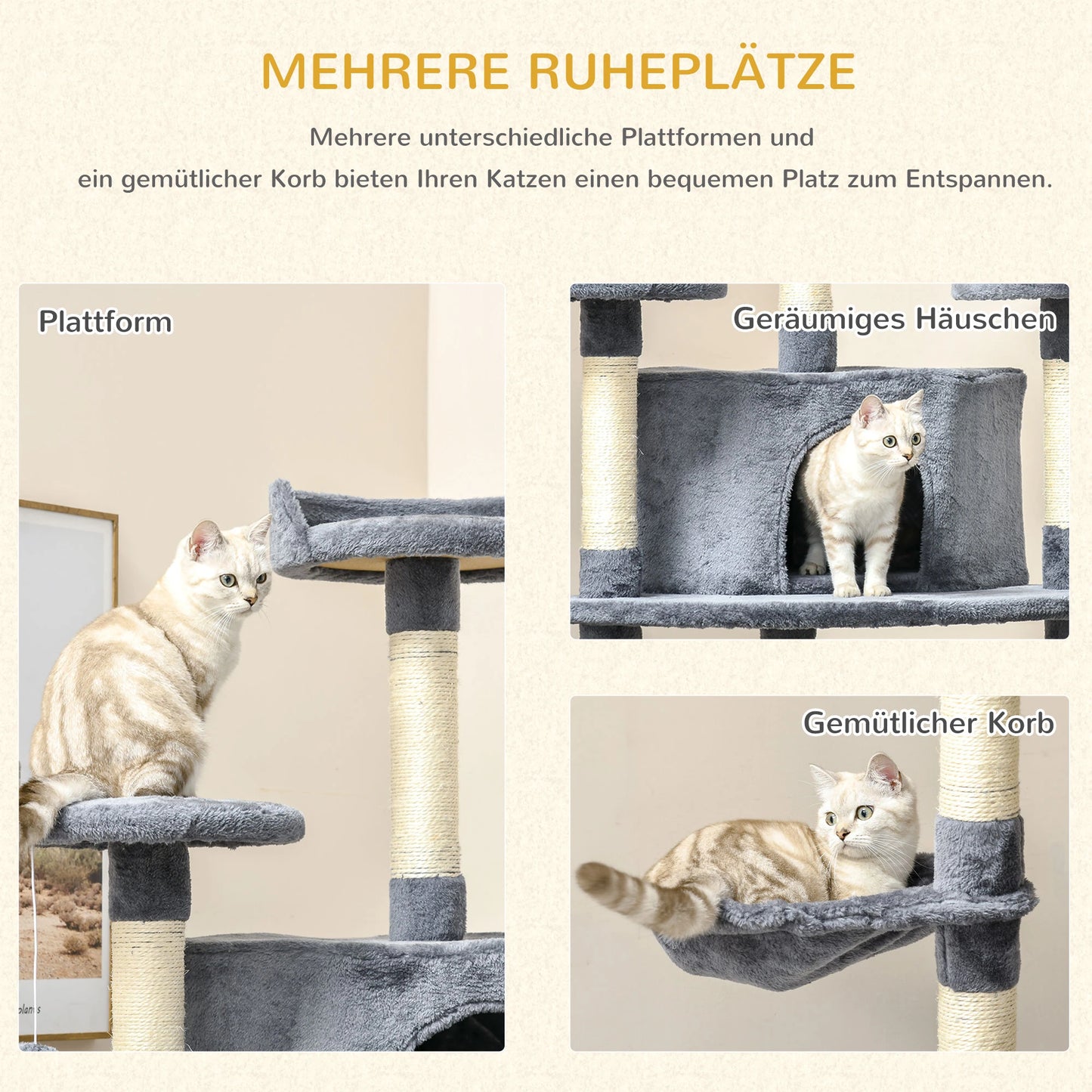 MEHRERE RUHEPLÄTZE

Mehrere unterschiedliche Plattformen und ein gemütlicher Korb bieten Ihren Katzen einen bequemen Platz zum Entspannen.

Plattform

Geräumiges Häuschen

Gemütlicher Korb