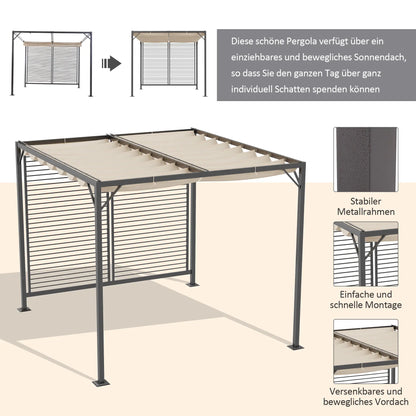 Diese schöne Pergola verfügt über ein einziehbares und bewegliches Sonnendach, so dass Sie den ganzen Tag über ganz individuell Schatten spenden können

Stabiler Metallrahmen

Einfache und schnelle Montage

Versenkbares und bewegliches Vordach