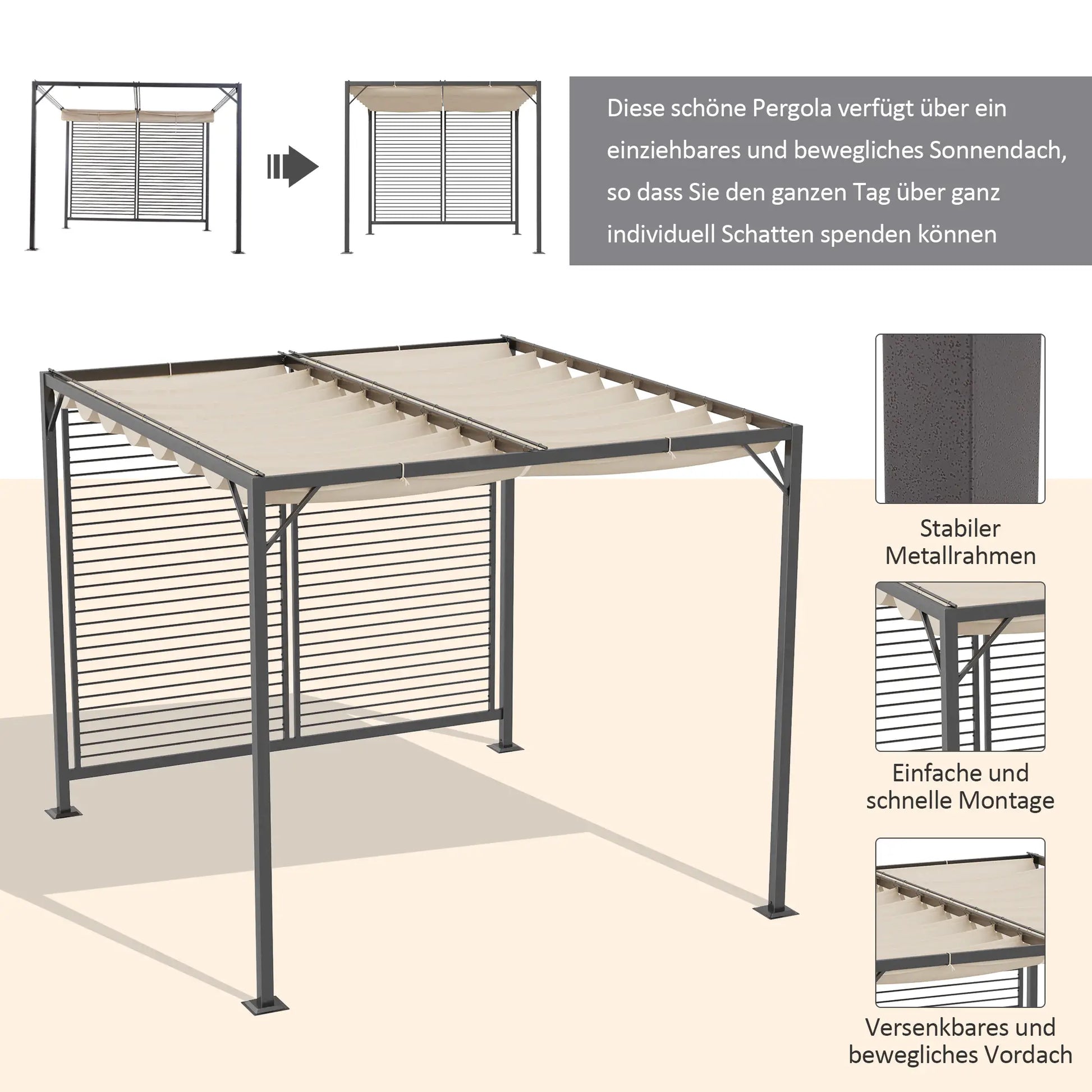 Diese schöne Pergola verfügt über ein einziehbares und bewegliches Sonnendach, so dass Sie den ganzen Tag über ganz individuell Schatten spenden können

Stabiler Metallrahmen

Einfache und schnelle Montage

Versenkbares und bewegliches Vordach