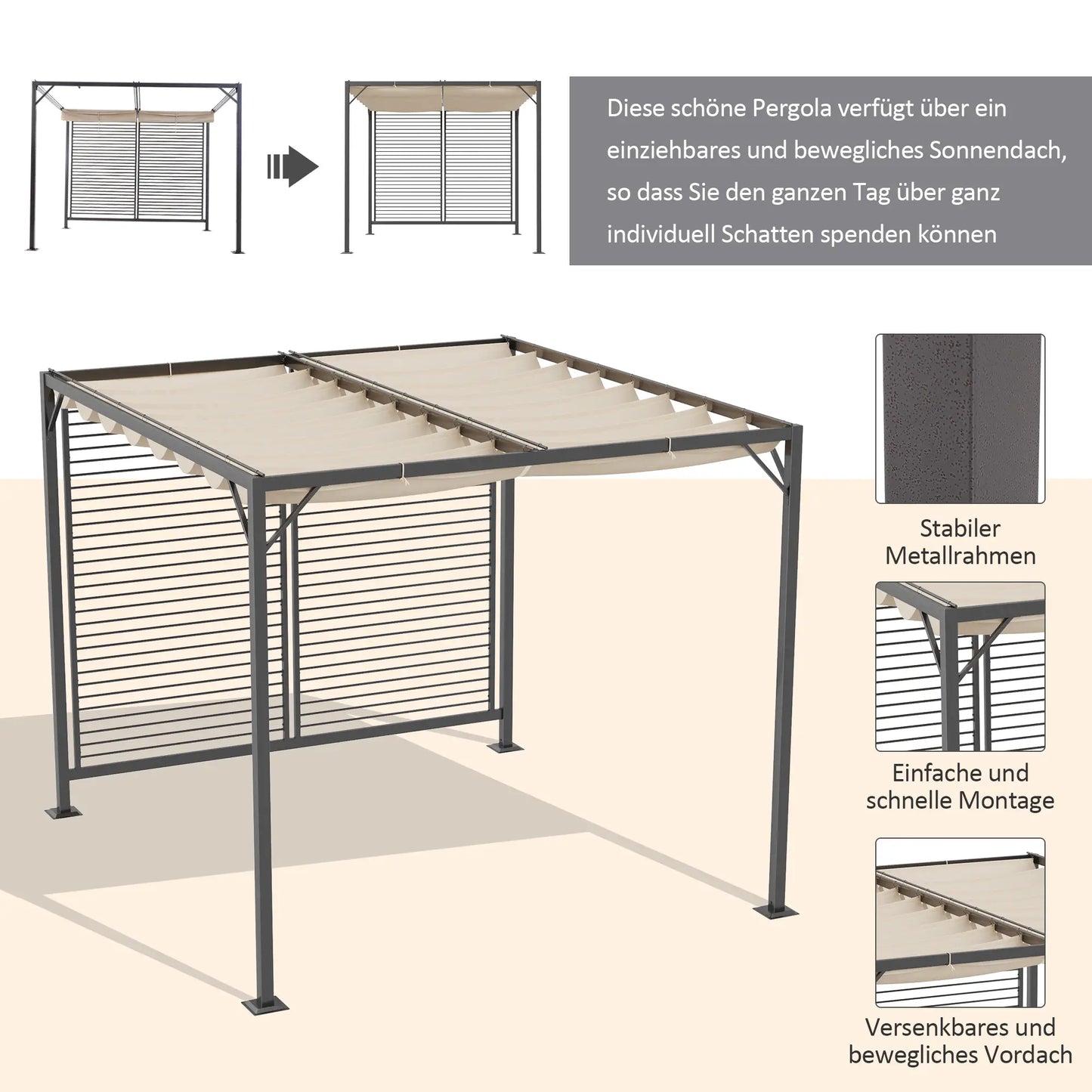 Diese schöne Pergola verfügt über ein einziehbares und bewegliches Sonnendach, so dass Sie den ganzen Tag über ganz individuell Schatten spenden können

Stabiler Metallrahmen

Einfache und schnelle Montage

Versenkbares und bewegliches Vordach