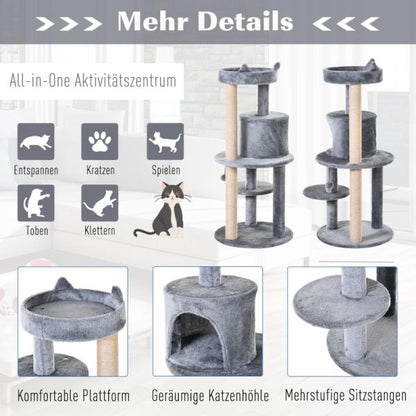 >>> Mehr Details <<<

All-in-One Aktivitätszentrum

Entspannen

Kratzen

Spielen

Toben

Klettern

Komfortable Plattform

Geräumige Katzenhöhle

Mehrstufige Sitzstangen