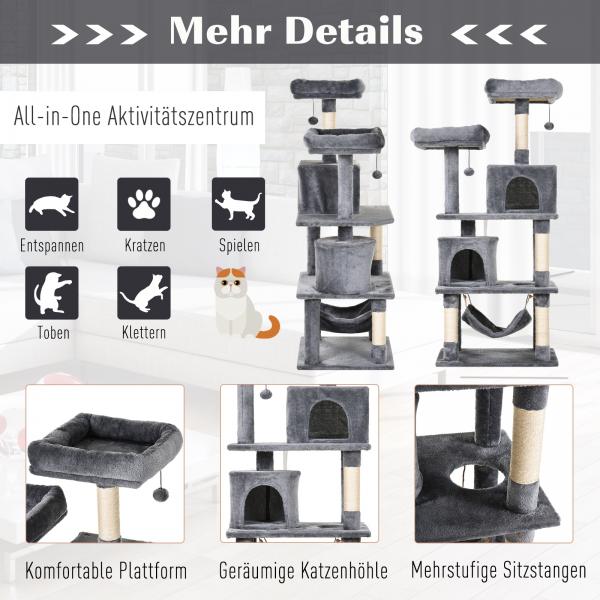 >>> Mehr Details <<<

All-in-One Aktivitätszentrum

Entspannen

Kratzen

Spielen

Toben

Klettern

Komfortable Plattform

Geräumige Katzenhöhle

Mehrstufige Sitzstangen