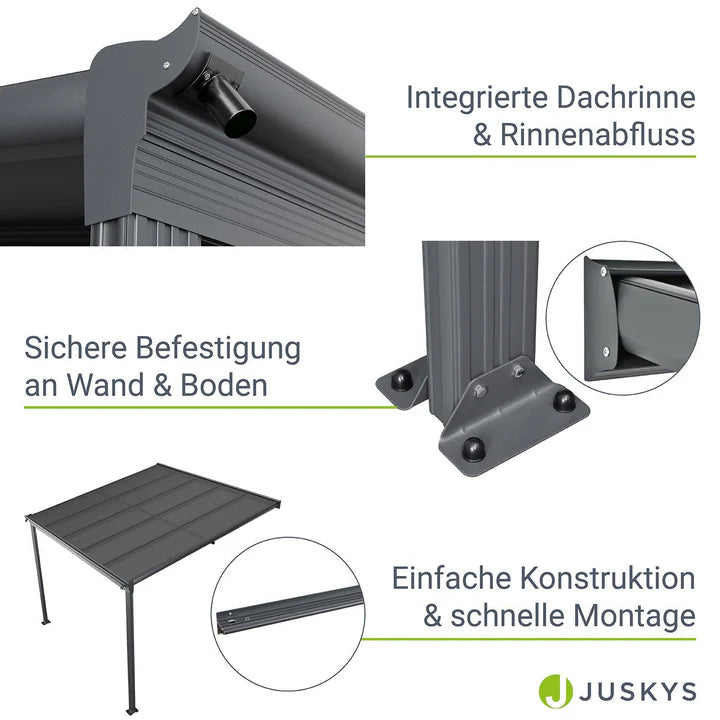 Integrierte Dachrinne & Rinnenabfluss

Sichere Befestigung an Wand & Boden

Einfache Konstruktion & schnelle Montage

JUSKYS