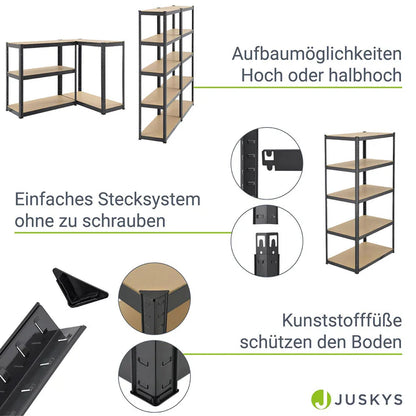 Aufbaumöglichkeiten
Hoch oder halbhoch

Einfaches Stecksystem
ohne zu schrauben

Kunststofffüße
schützen den Boden

JUSKYS