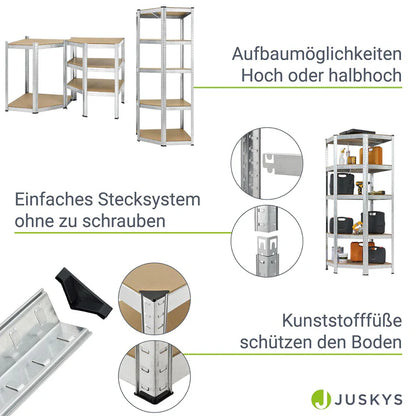 Aufbaumöglichkeiten
Hoch oder halbhoch

Einfaches Stecksystem
ohne zu schrauben

Kunststofffüße
schützen den Boden

JUSKYS