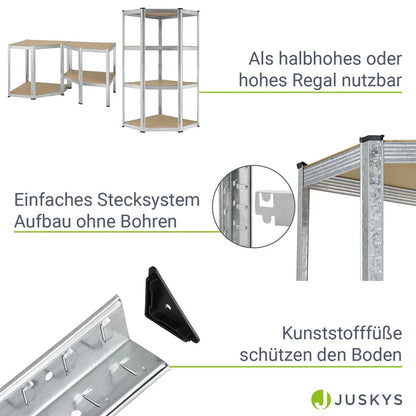 Als halbhohes oder hohes Regal nutzbar

Einfaches Stecksystem Aufbau ohne Bohren

Kunststofffüße schützen den Boden

JUSKYS