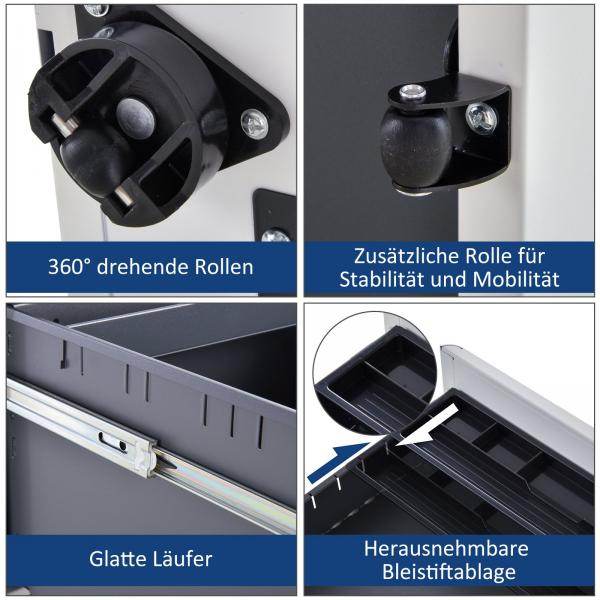 360° drehende Rollen

Zusätzliche Rolle für Stabilität und Mobilität

Glatte Läufer

Herausnehmbare Bleistiftablage