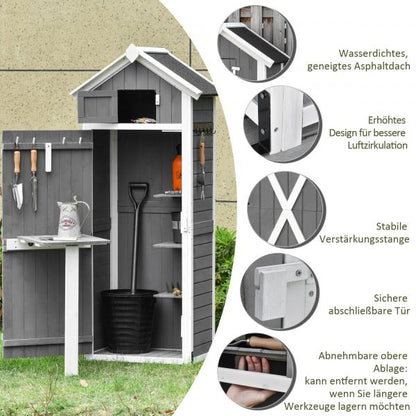 Wasserdichtes, geneigtes Asphaltdach

Erhöhtes Design für bessere Luftzirkulation

Stabile Verstärkungsstange

Sichere abschließbare Tür

Abnehmbare obere Ablage: kann entfernt werden, wenn Sie längere Werkzeuge lagern möchten