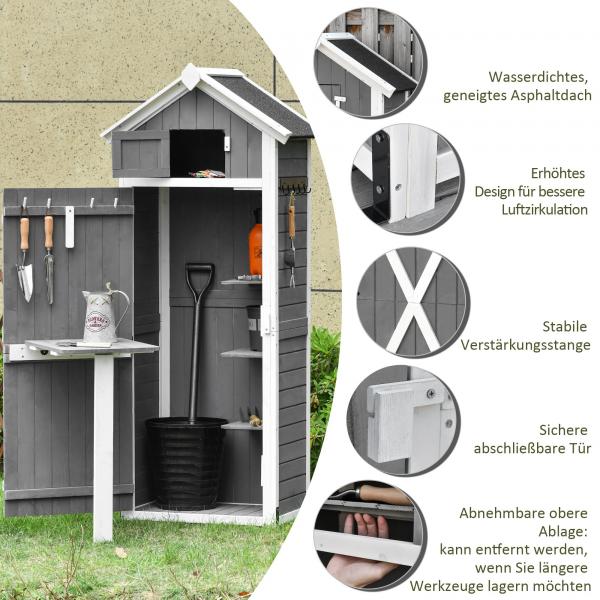 Wasserdichtes, geneigtes Asphaltdach

Erhöhtes Design für bessere Luftzirkulation

Stabile Verstärkungsstange

Sichere abschließbare Tür

Abnehmbare obere Ablage: kann entfernt werden, wenn Sie längere Werkzeuge lagern möchten