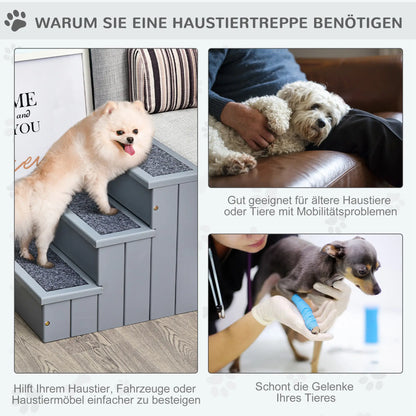 WARUM SIE EINE HAUSTIERTREPPE BENÖTIGEN

ME
and
YOU

Gut geeignet für ältere Haustiere oder Tiere mit Mobilitätsproblemen

Hilft Ihrem Haustier, Fahrzeuge oder Haustiermöbel einfacher zu besteigen

Schont die Gelenke Ihres Tieres