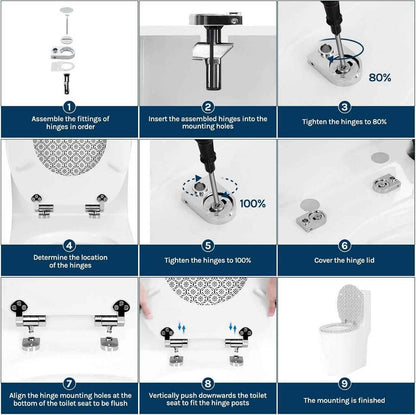 1
Assemble the fittings of hinges in order

2
Insert the assembled hinges into the mounting holes

80%

3
Tighten the hinges to 80%

4
Determine the location of the hinges

100%

5
Tighten the hinges to 100%

6
Cover the hinge lid

7
Align the hinge mounting holes at the bottom of the toilet seat to be flush

8
Vertically push downwards the toilet seat to fit the hinge posts

9
The mounting is finished