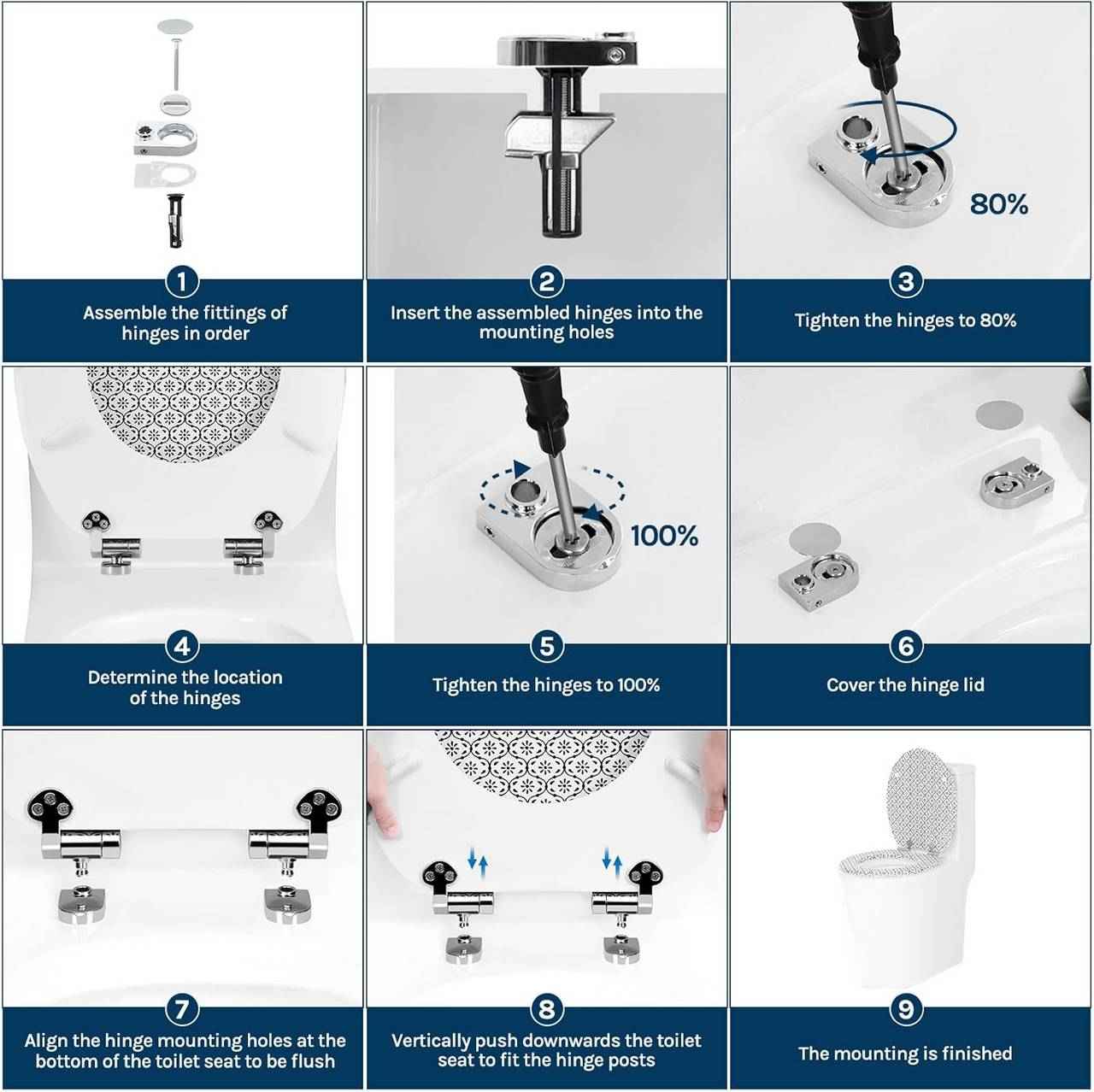 1
Assemble the fittings of hinges in order

2
Insert the assembled hinges into the mounting holes

80%
3
Tighten the hinges to 80%

4
Determine the location of the hinges

100%
5
Tighten the hinges to 100%

6
Cover the hinge lid

7
Align the hinge mounting holes at the bottom of the toilet seat to be flush

8
Vertically push downwards the toilet seat to fit the hinge posts

9
The mounting is finished