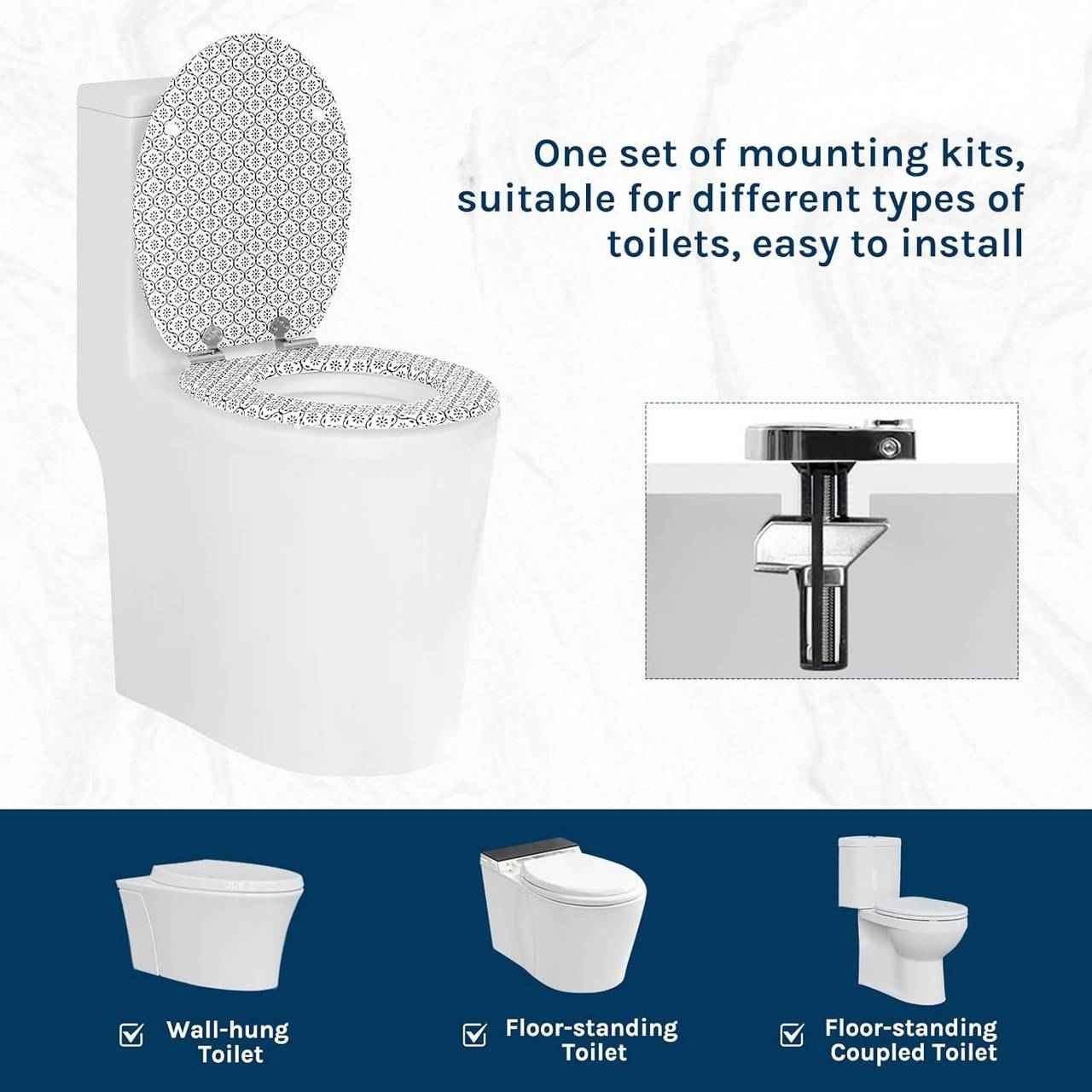 One set of mounting kits, suitable for different types of toilets, easy to install

Wall-hung Toilet

Floor-standing Toilet

Floor-standing Coupled Toilet