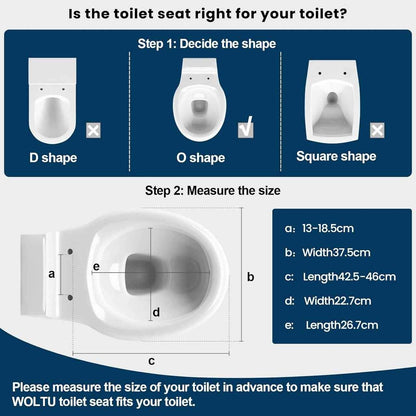 Is the toilet seat right for your toilet?

Step 1: Decide the shape

D shape

O shape

Square shape

Step 2: Measure the size

a

e

d

b

c

a: 13-18.5cm

b: Width37.5cm

c: Length42.5-46cm

d: Width22.7cm

e: Length26.7cm

Please measure the size of your toilet in advance to make sure that WOLTU toilet seat fits your toilet.