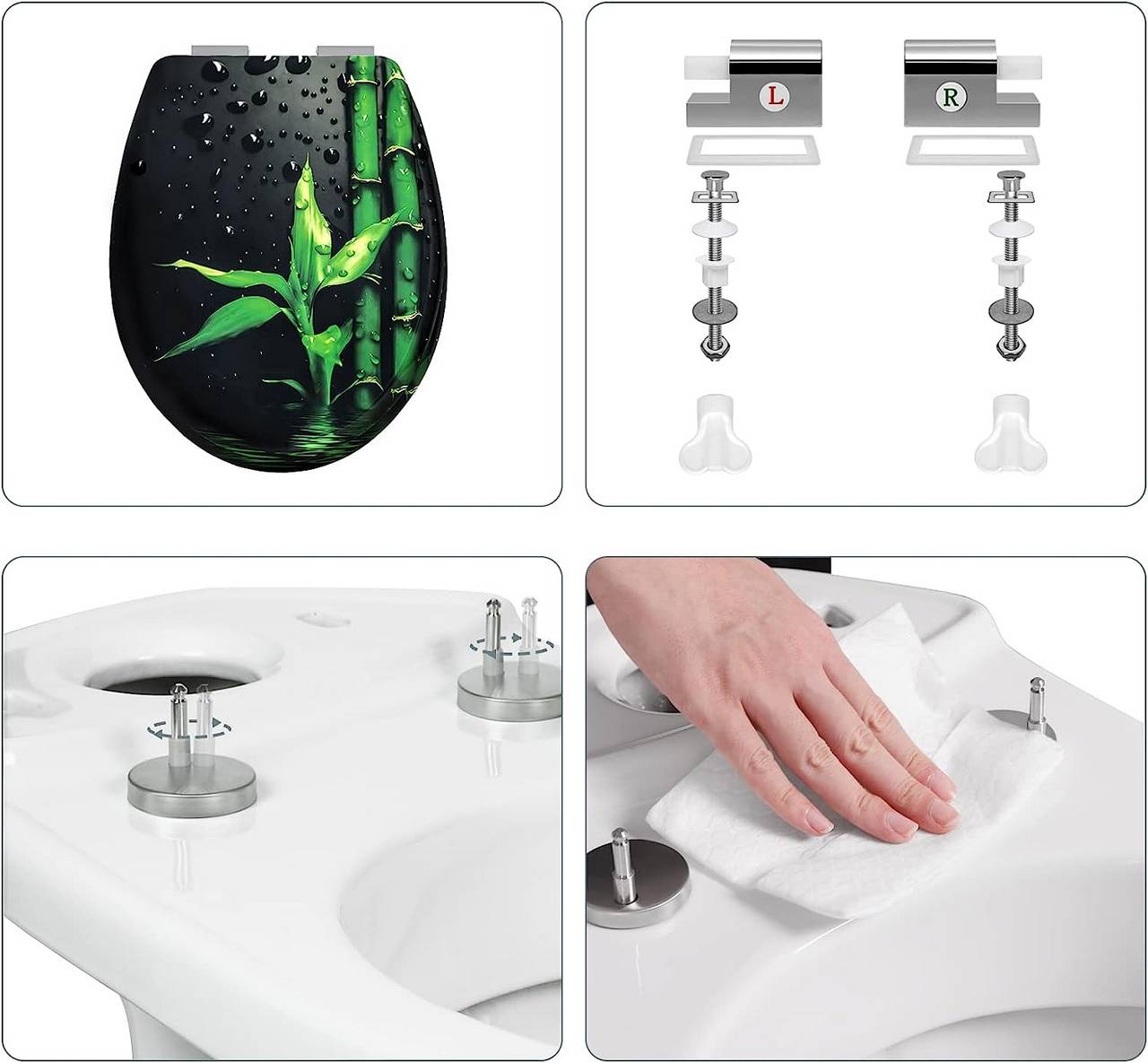 L

R