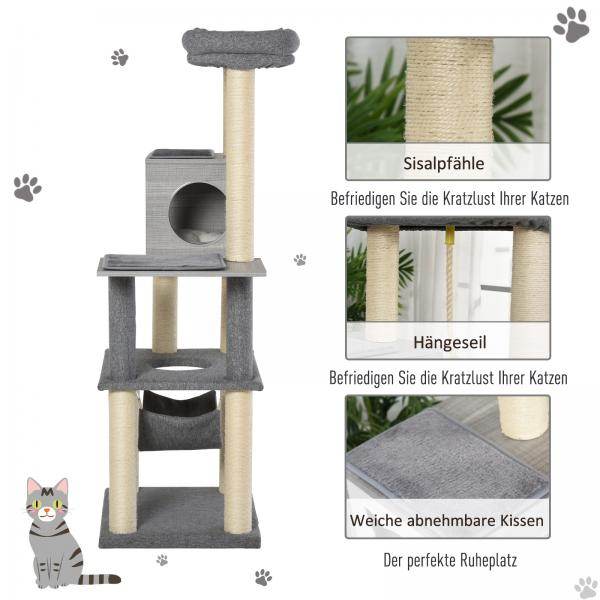 Sisalpfähle

Befriedigen Sie die Kratzlust Ihrer Katzen

Hängeseil

Befriedigen Sie die Kratzlust Ihrer Katzen

Weiche abnehmbare Kissen

Der perfekte Ruheplatz