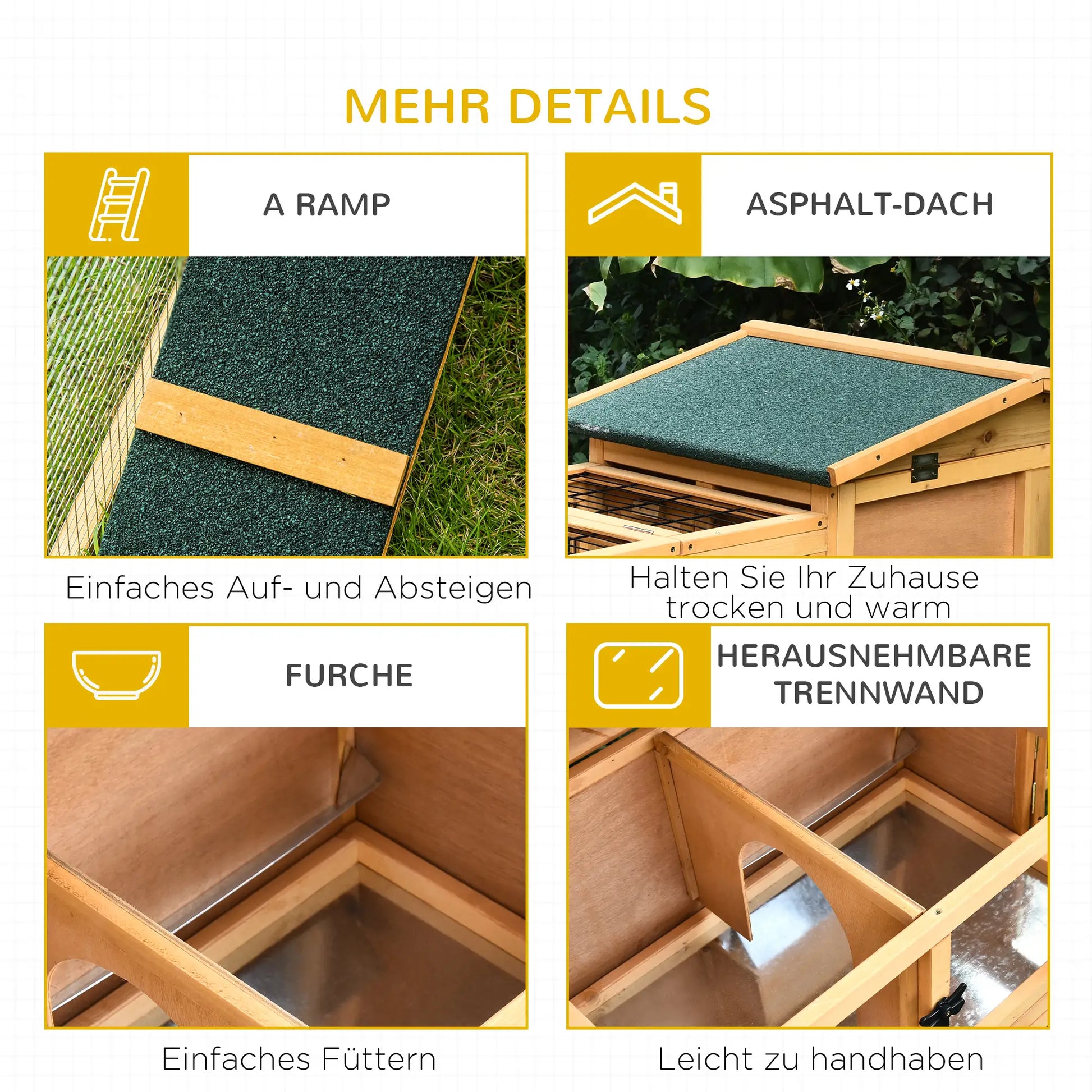 MEHR DETAILS

A RAMP

Einfaches Auf- und Absteigen

ASPHALT-DACH

Halten Sie Ihr Zuhause trocken und warm

FURCHE

Einfaches Füttern

HERAUSNEHMBARE TRENNWAND

Leicht zu handhaben