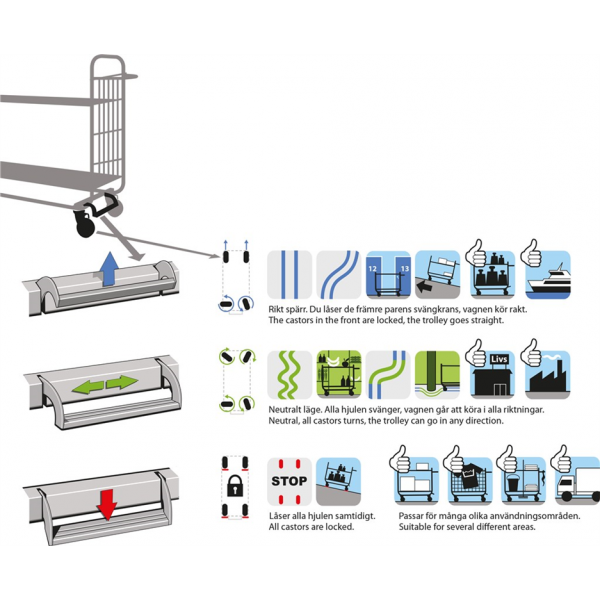 12 13

Rikt spärr. Du låser de främre parens svängkrans, vagnen kör rakt.
The castors in the front are locked, the trolley goes straight.

Livs

Neutralt läge. Alla hjulen svänger, vagnen går att köra i alla riktningar.
Neutral, all castors turns, the trolley can go in any direction.

STOP

Låser alla hjulen samtidigt.
All castors are locked.

Passar för många olika användningsområden.
Suitable for several different areas.