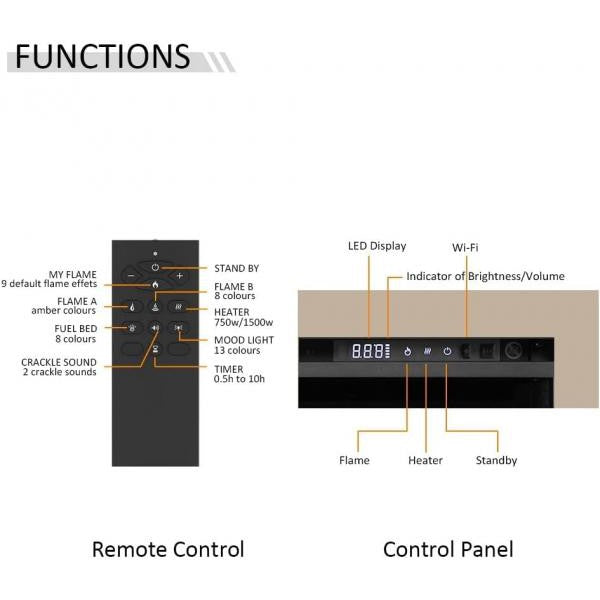 FUNCTIONS

MY FLAME
9 default flame effets

FLAME A
amber colours

FUEL BED
8 colours

CRACKLE SOUND
2 crackle sounds

STAND BY

FLAME B
8 colours

HEATER
750w/1500w

MOOD LIGHT
13 colours

TIMER
0.5h to 10h

LED Display

Wi-Fi

Indicator of Brightness/Volume

8.8.8

Flame

Heater

Standby

Remote Control

Control Panel