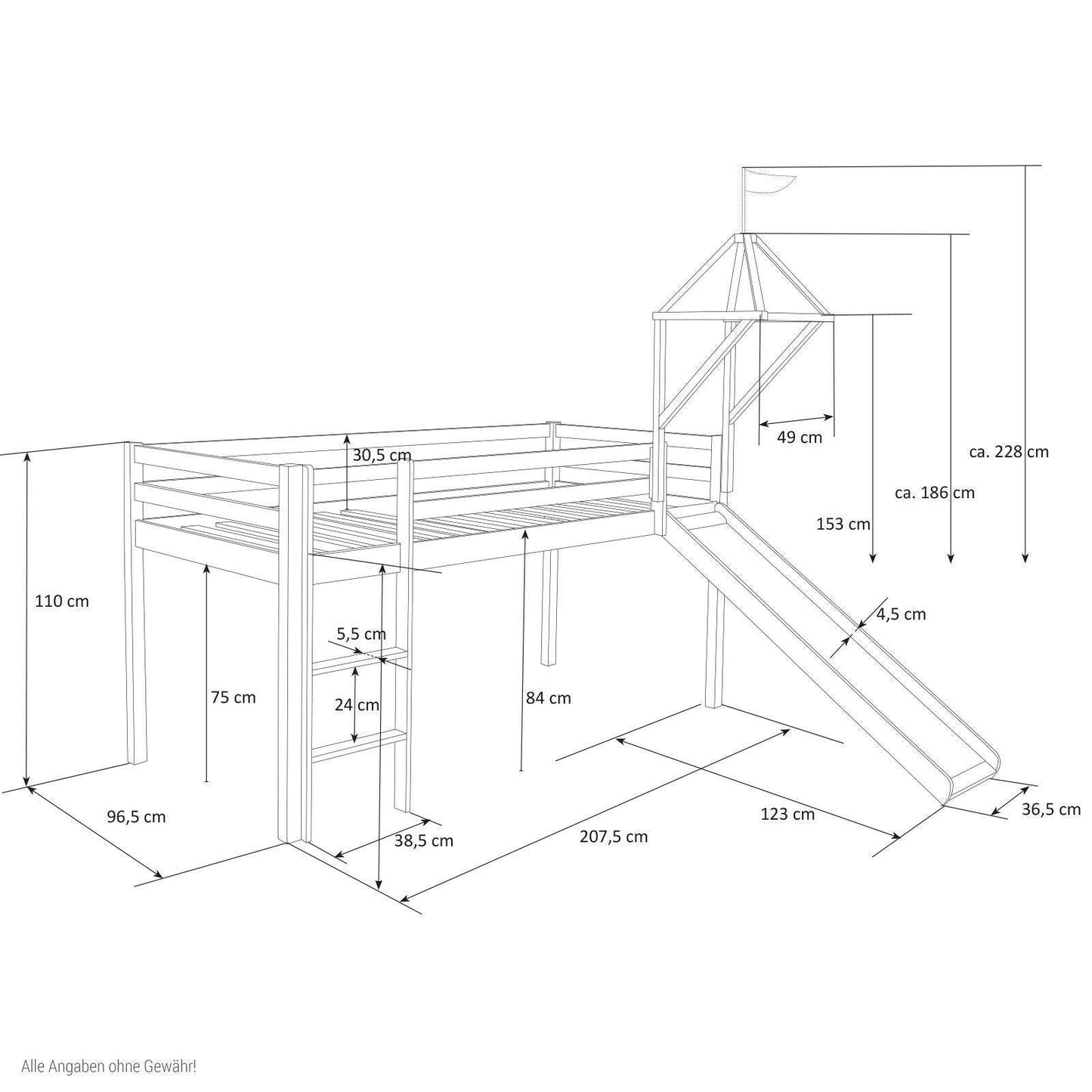 30,5 cm

49 cm

ca. 228 cm

ca. 186 cm

153 cm

110 cm

4,5 cm

5,5 cm

75 cm

24 cm

84 cm

96,5 cm

38,5 cm

207,5 cm

123 cm

36,5 cm

Alle Angaben ohne Gewähr!