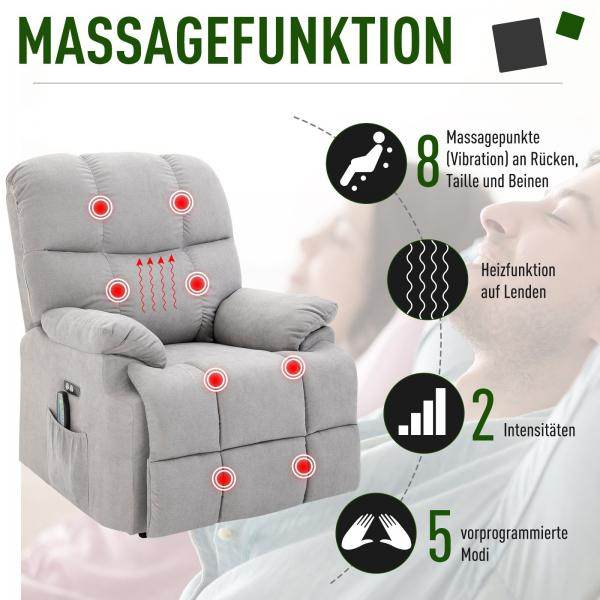 MASSAGEFUNKTION

8 Massagepunkte (Vibration) an Rücken, Taille und Beinen

Heizfunktion auf Lenden

2 Intensitäten

5 vorprogrammierte Modi